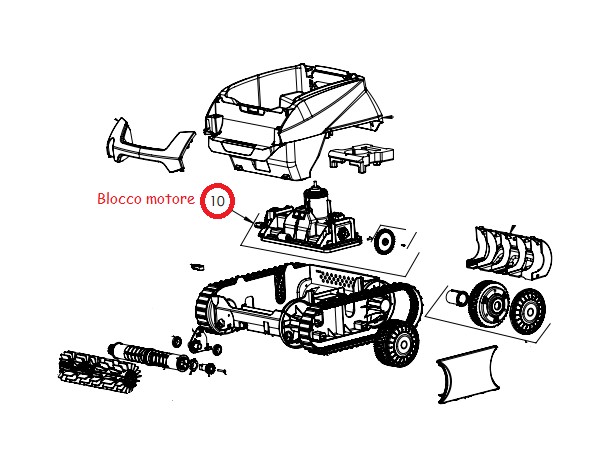 Blocco motore 10